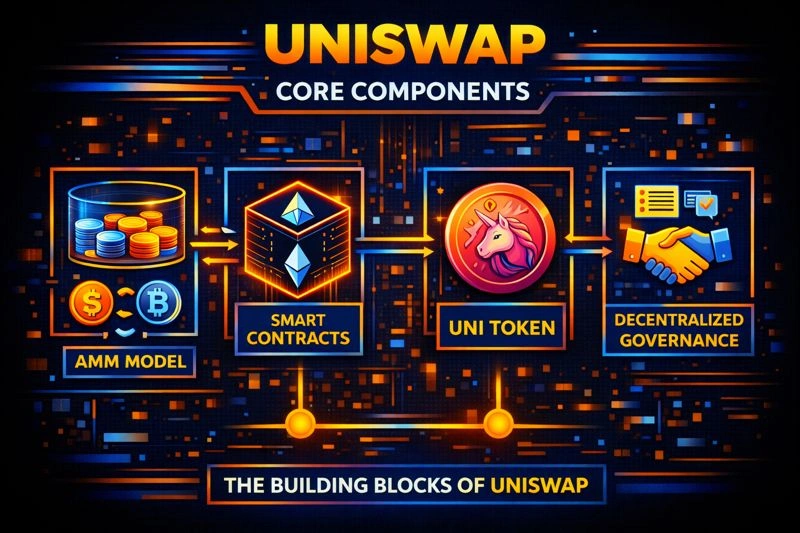 UNISWAP

CORE COMPONENTS

AMM MODEL

SMART CONTRACTS

UNI TOKEN

DECENTRALIZED GOVERNANCE

THE BUILDING BLOCKS OF UNISWAP